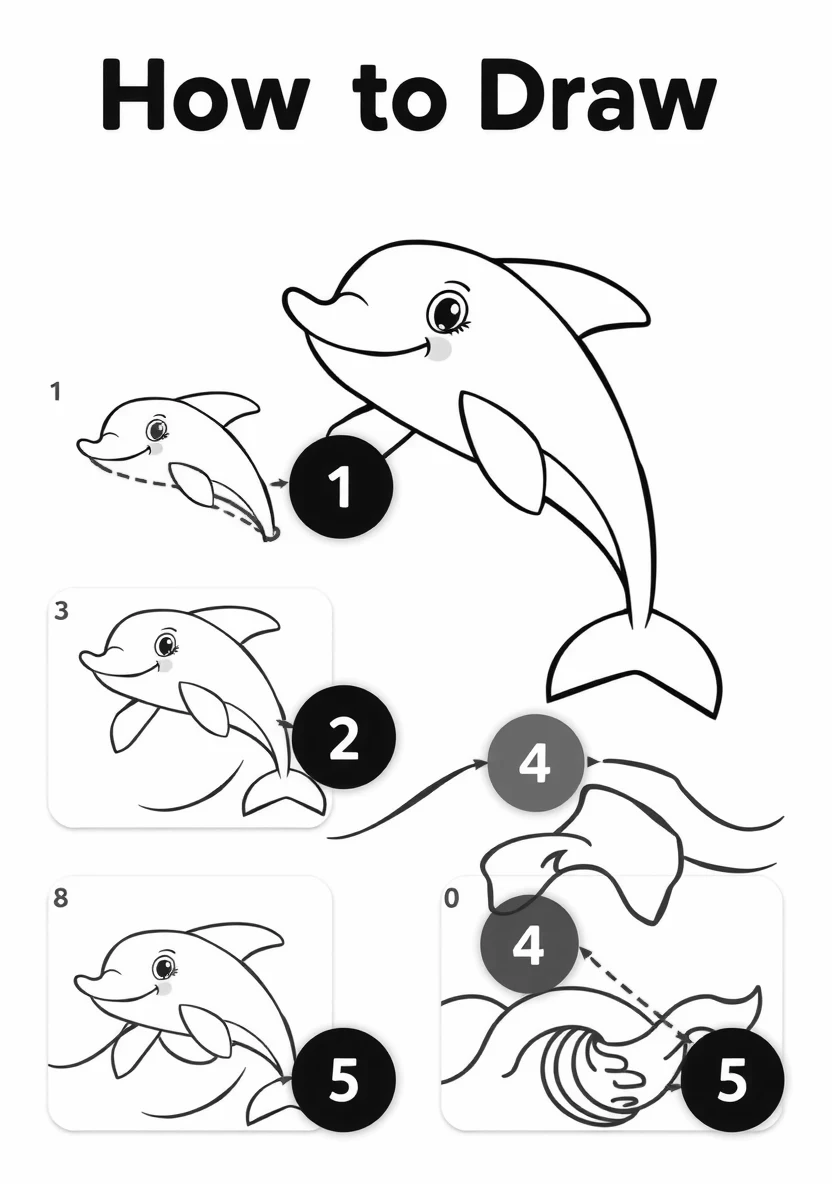 How to Draw

1

1

3

2

4

8

0

4

5

5