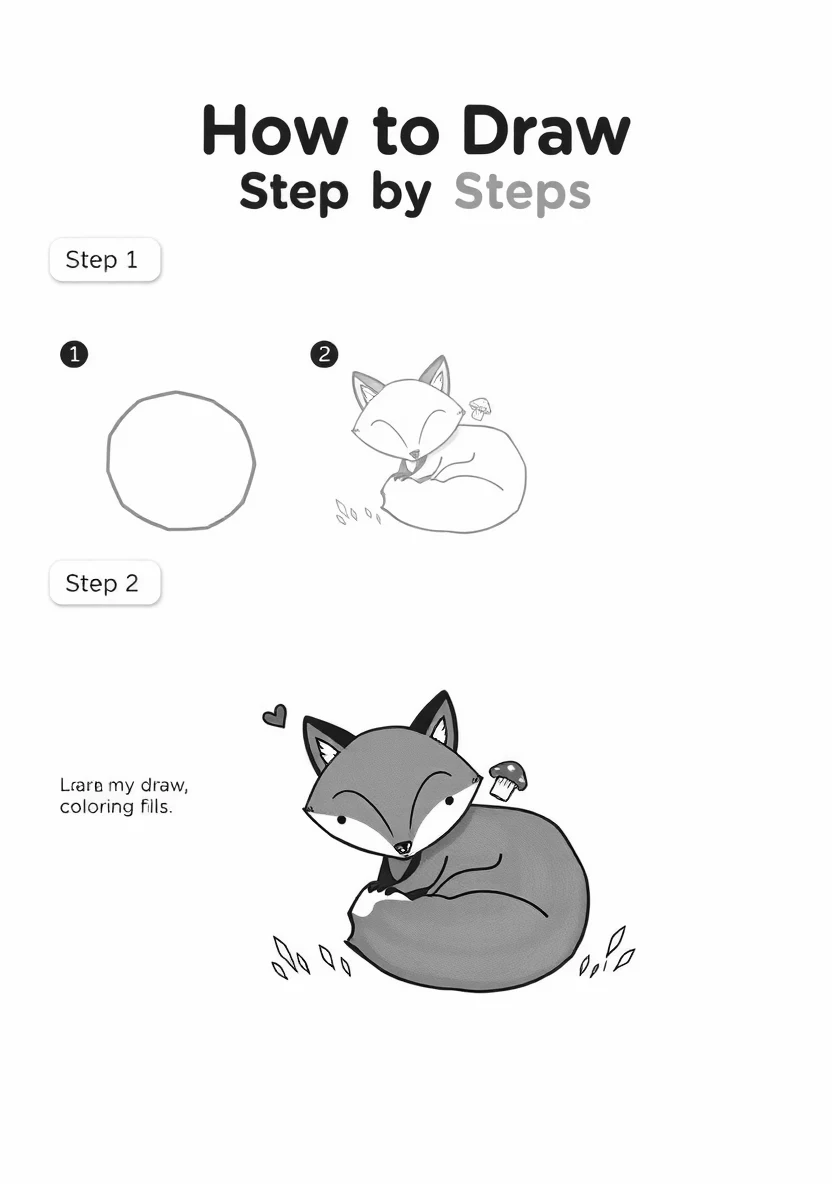 How to Draw
Step by Steps

Step 1

1

2

Step 2

Lrarn my draw, coloring fills.