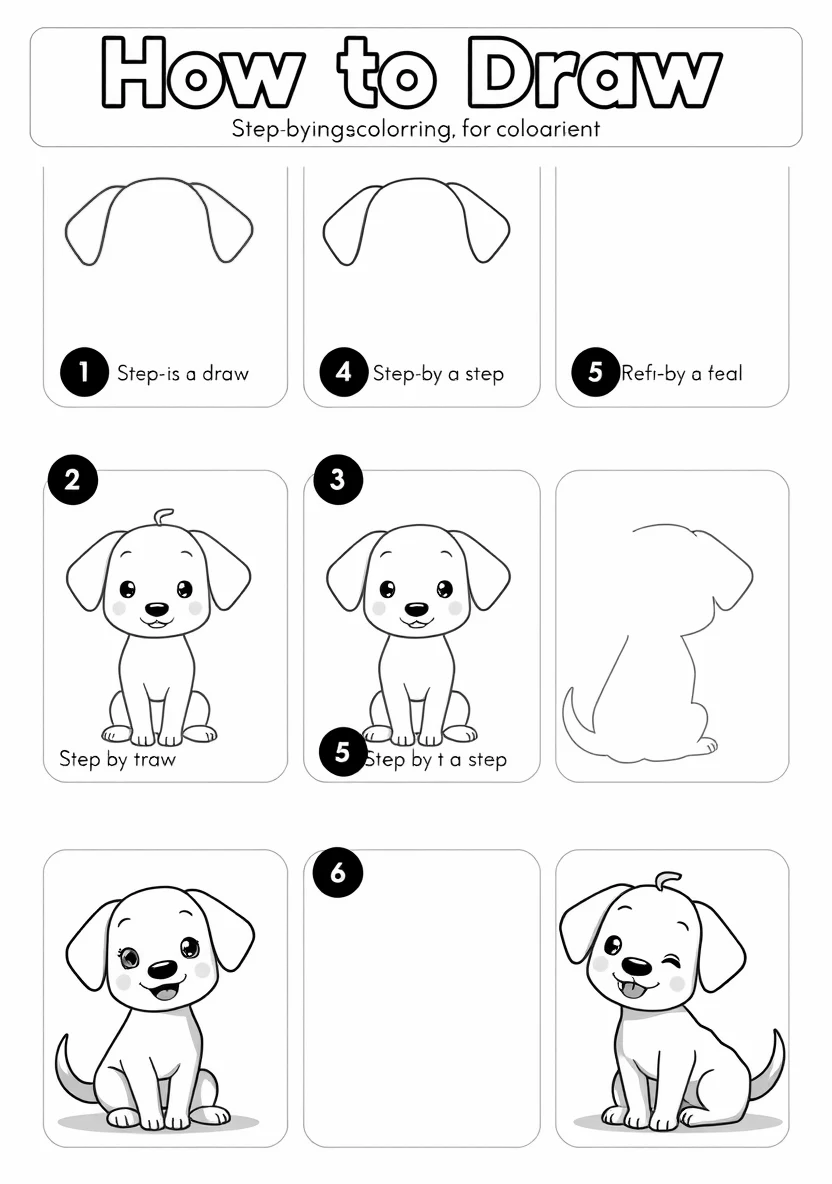 How to Draw

Step-byingscolorring, for coloarient

1 Step-is a draw

4 Step-by a step

5 Refı-by a teal

2

Step by traw

3

5 Step by t a step

6