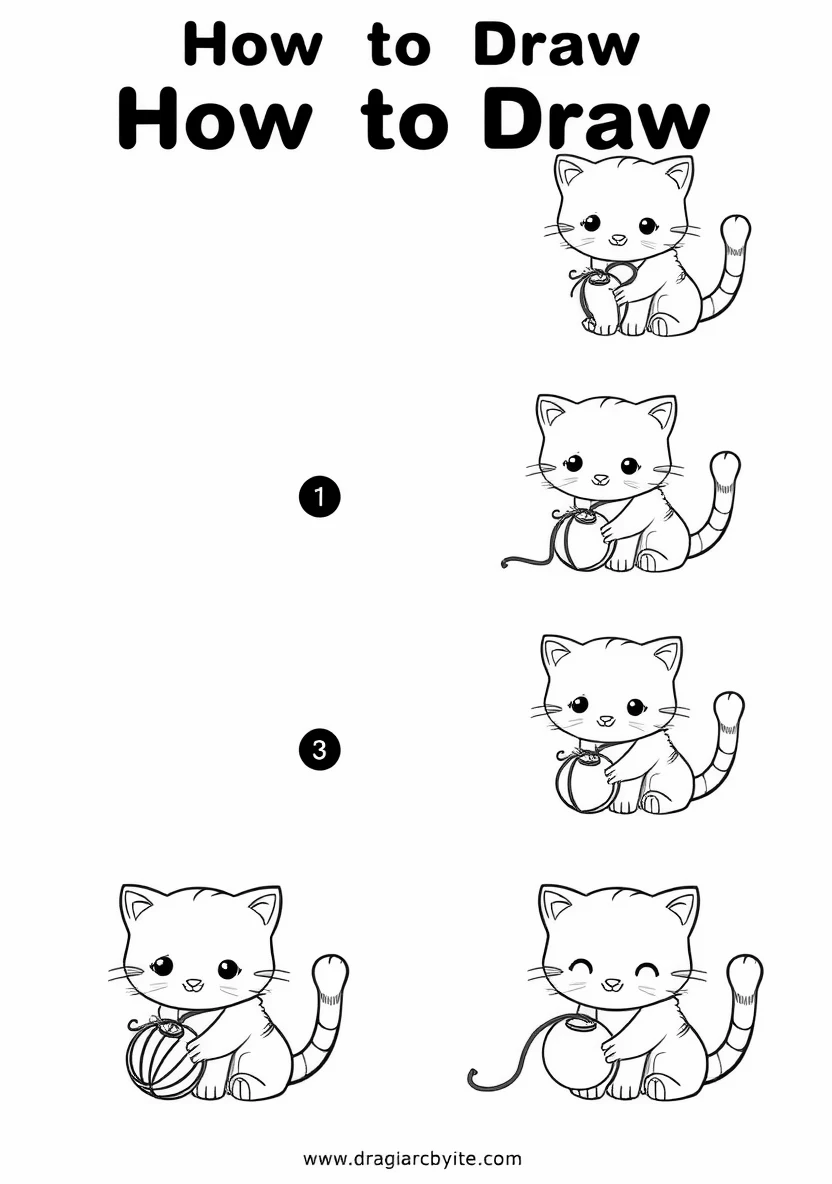 How to Draw

How to Draw

1

3

www.dragiarcbyite.com