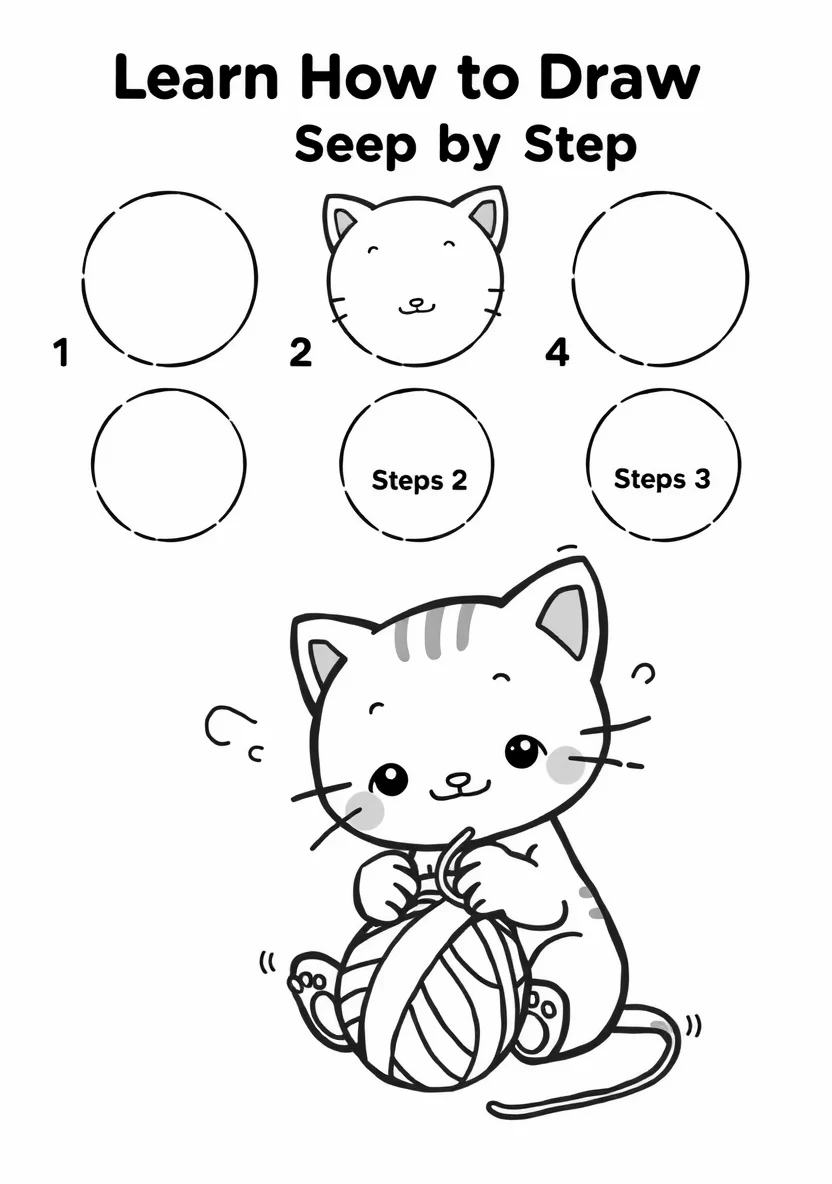 Learn How to Draw
Seep by Step

1

2

4

Steps 2

Steps 3