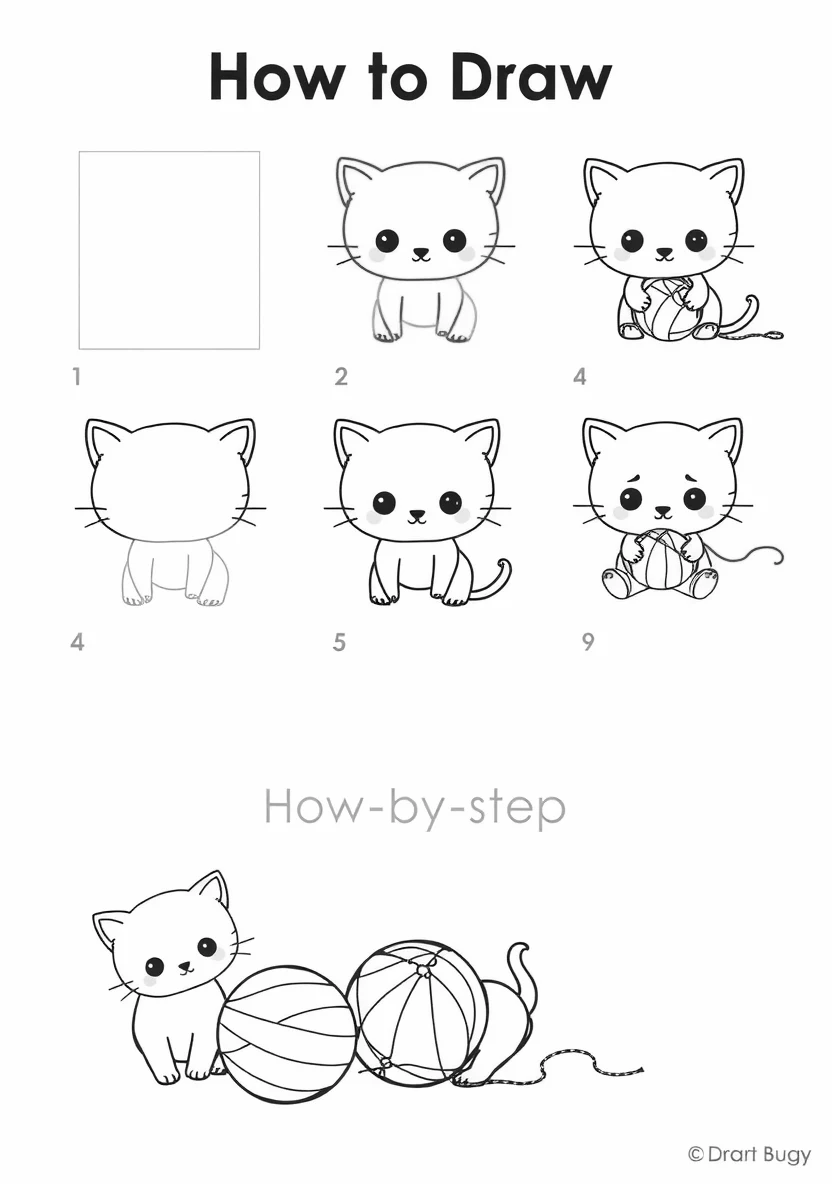 How to Draw

1

2

4

4

5

9

How-by-step

© Drart Bugy