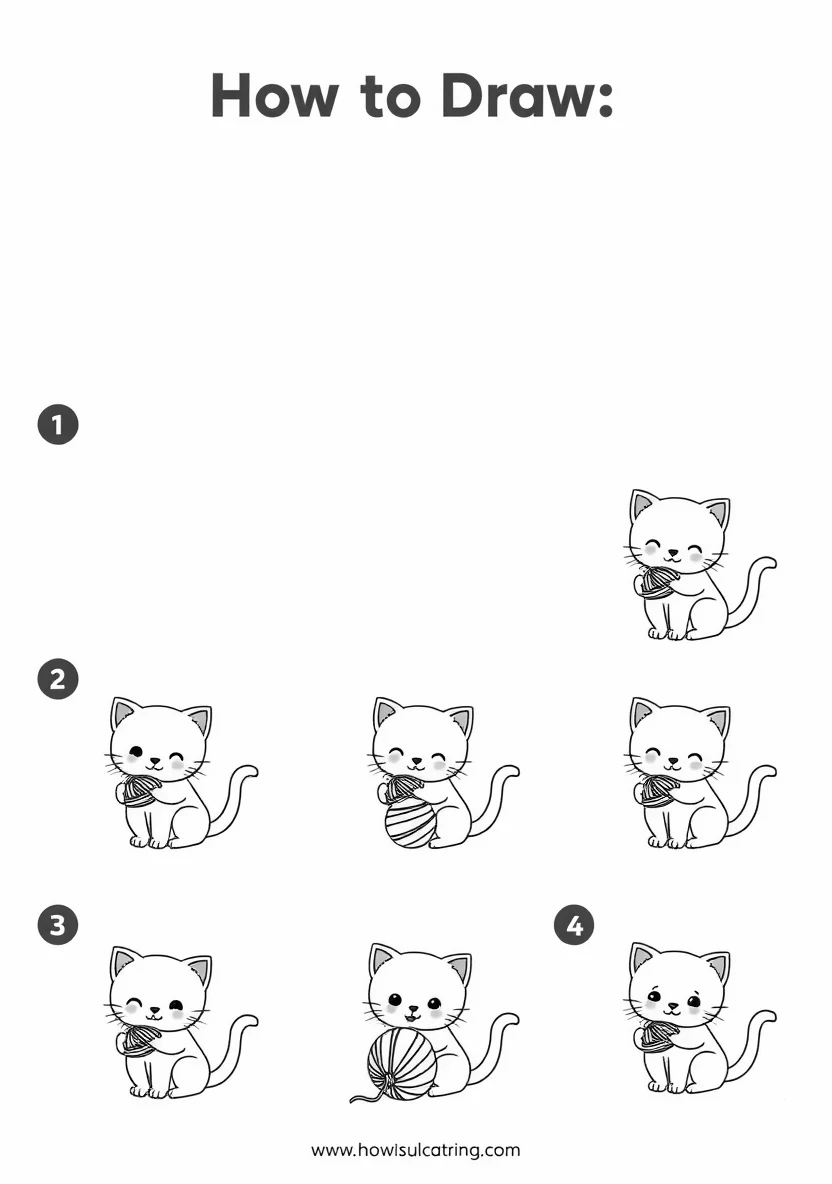 How to Draw:

1

2

3

4

www.howisulcatring.com