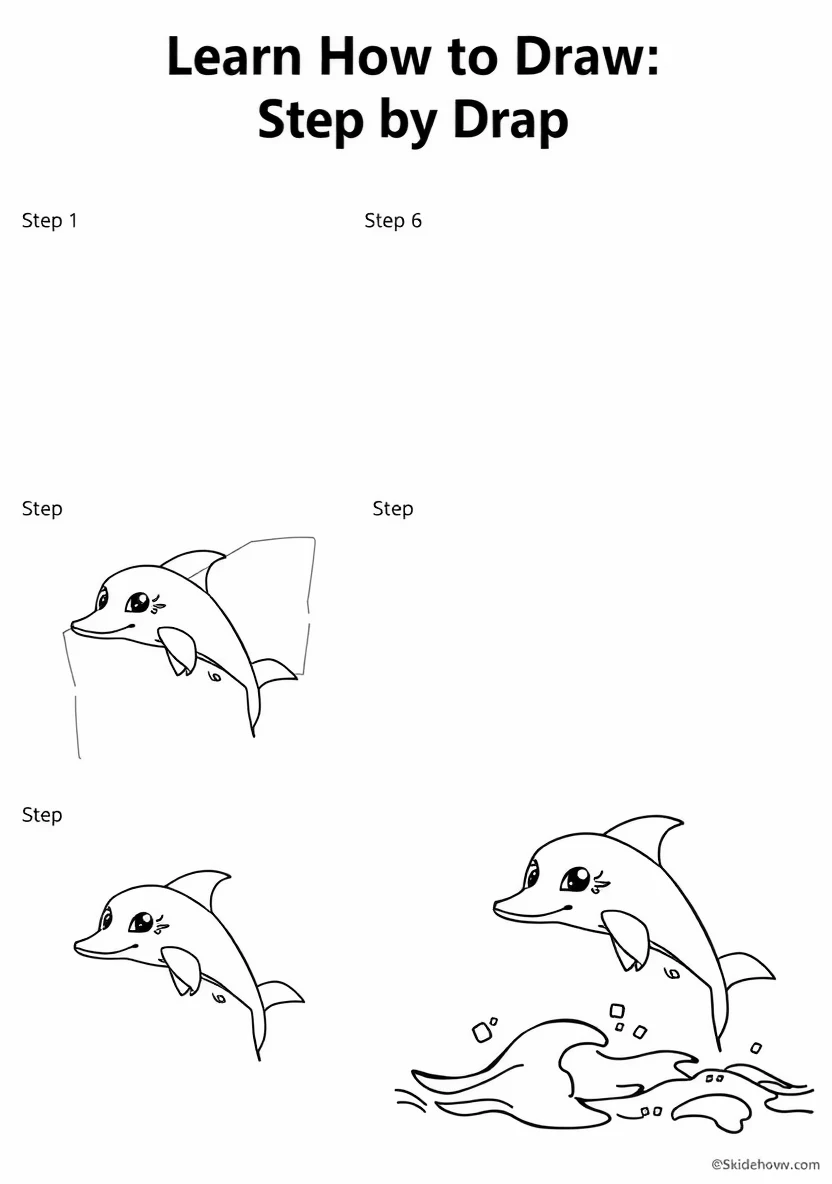 Learn How to Draw:
Step by Drap

Step 1

Step 6

Step

Step

Step

©Skidehow.com