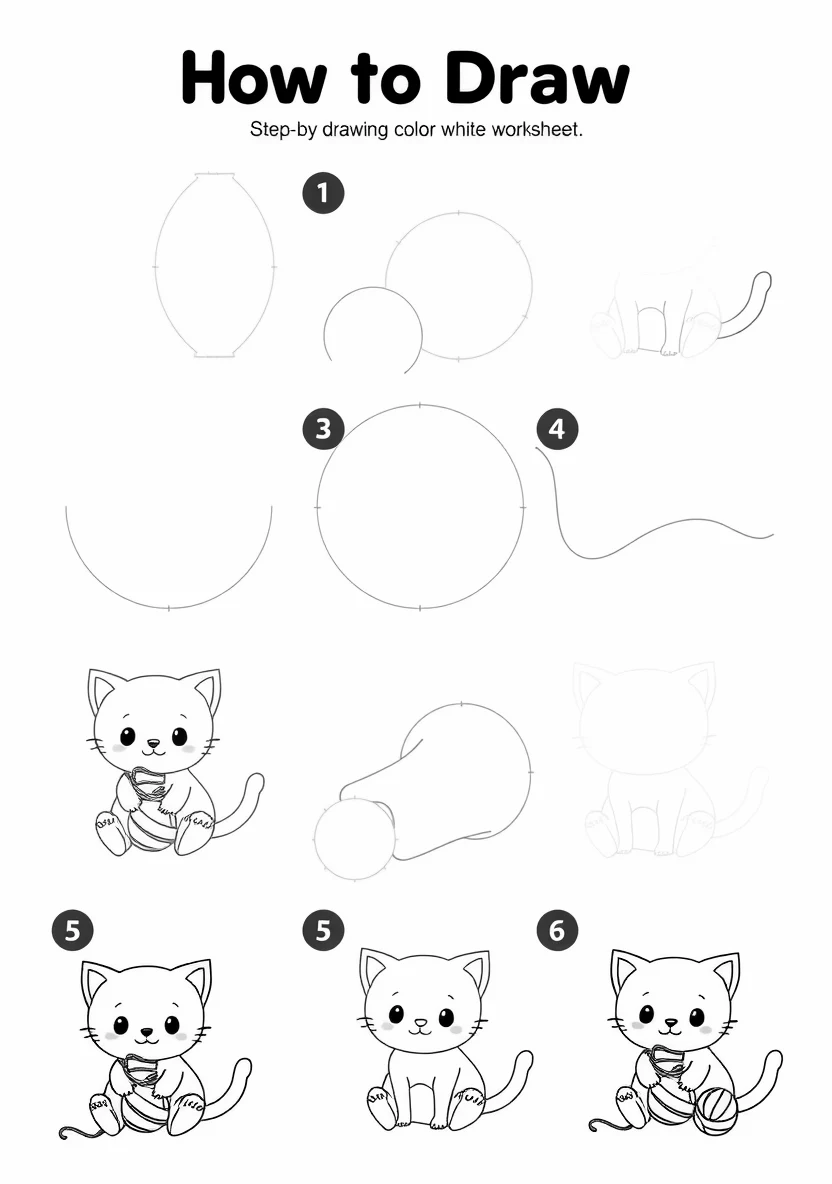 How to Draw

Step-by drawing color white worksheet.

1

3

4

5

5

6