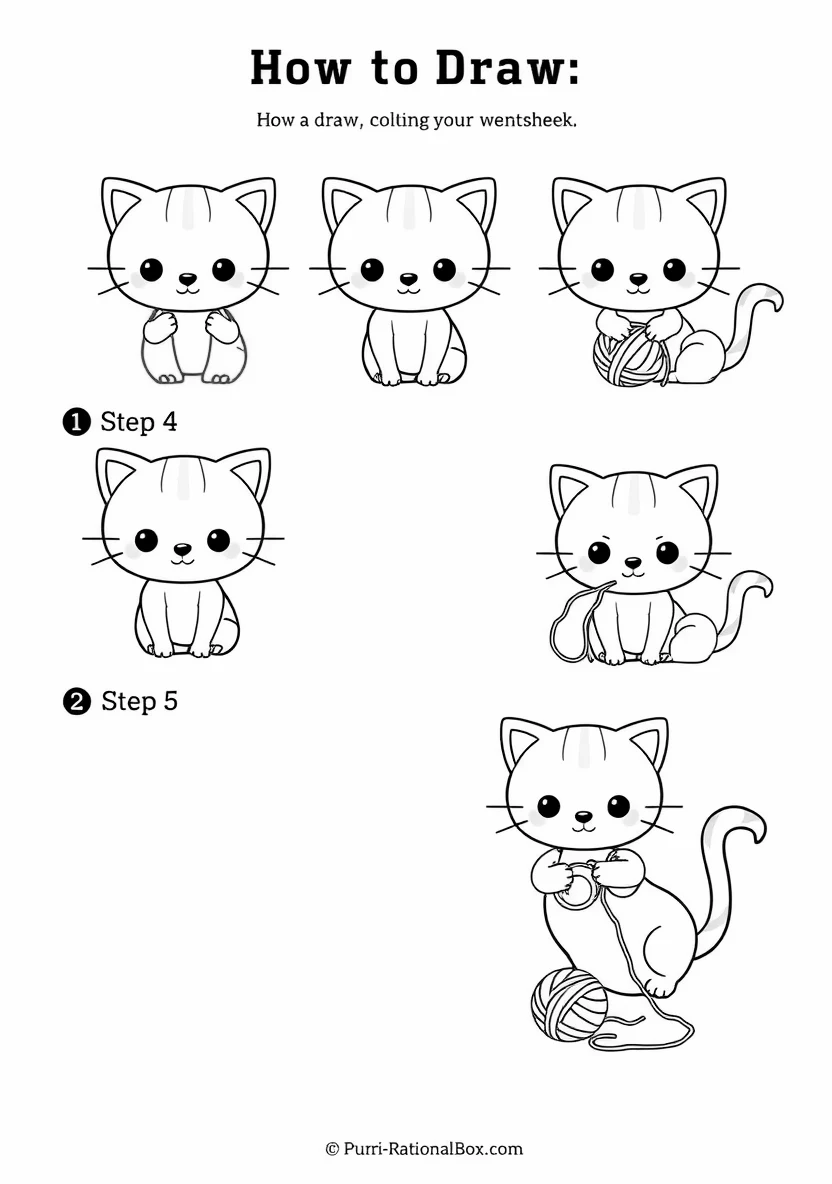 How to Draw:

How a draw, colting your wentsheek.

❶ Step 4

❷ Step 5

© Purri-RationalBox.com