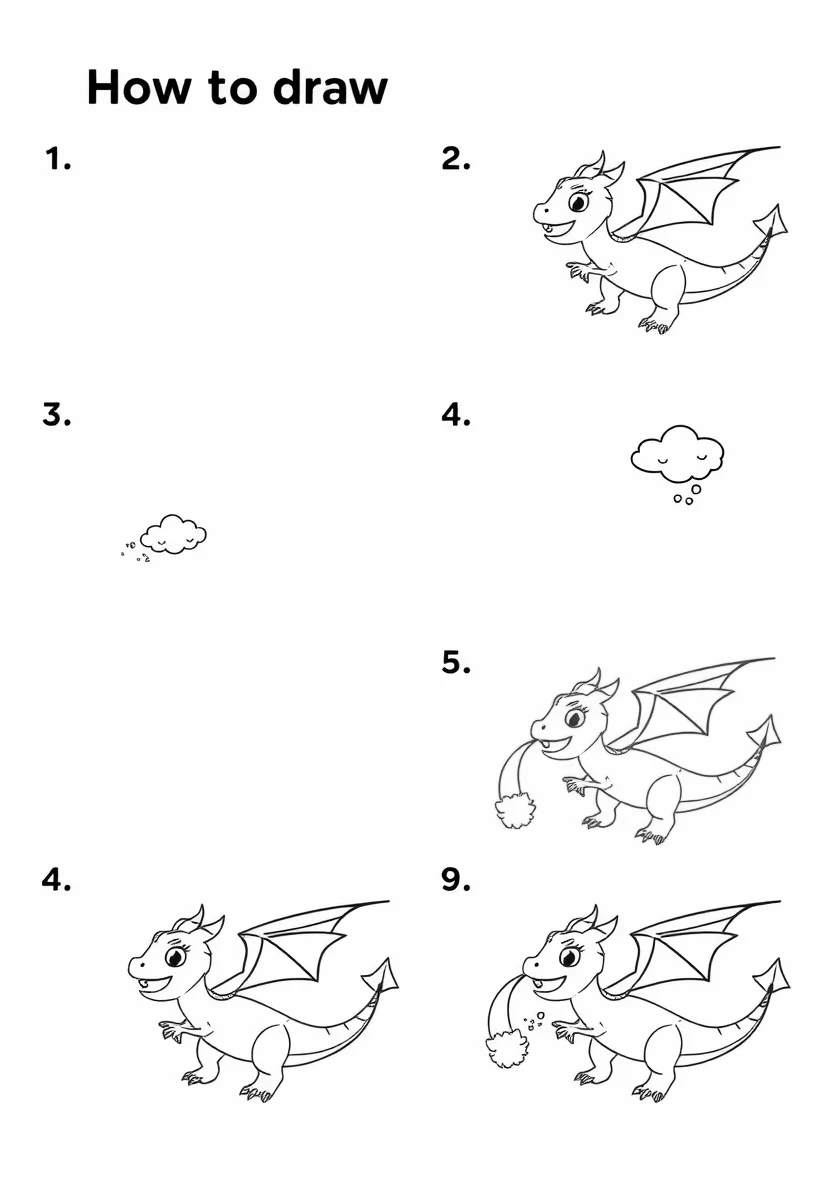 How to draw

1.

2.

3.

4.

5.

4.

9.