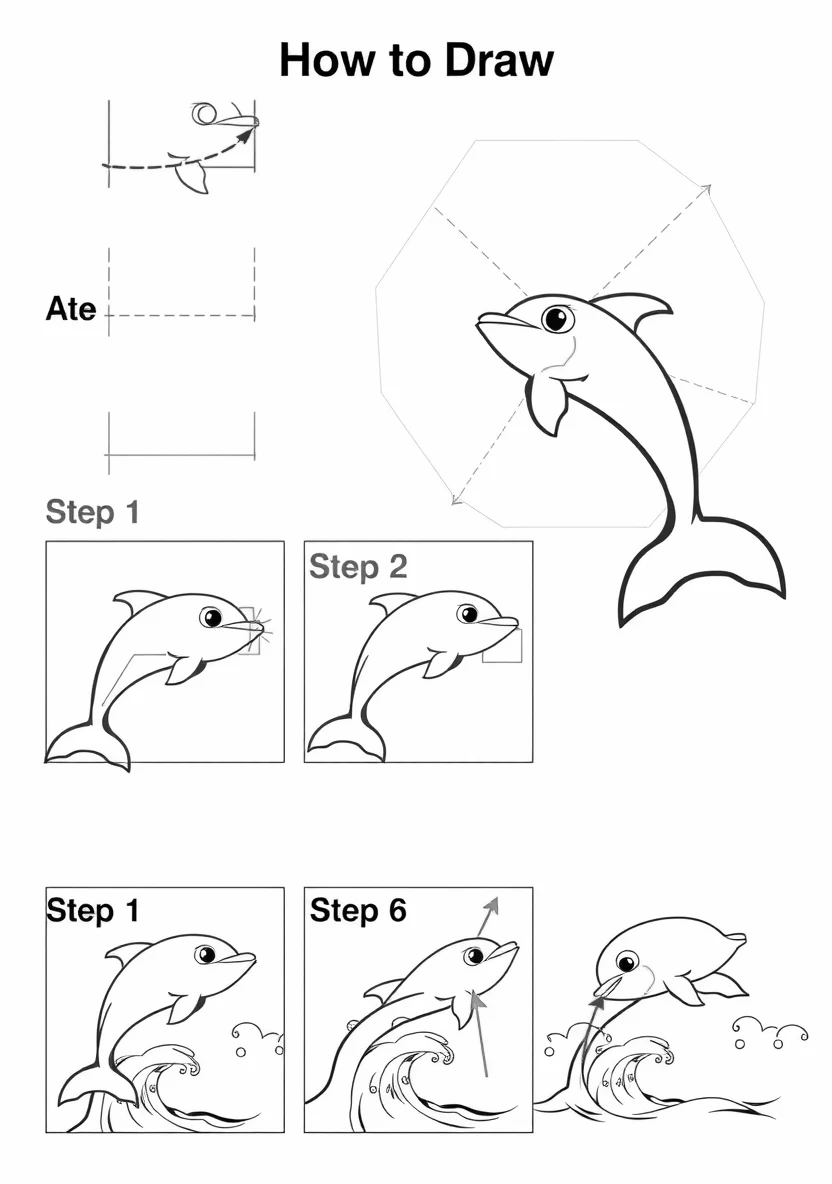 How to Draw

Ate

Step 1

Step 2

Step 1

Step 6