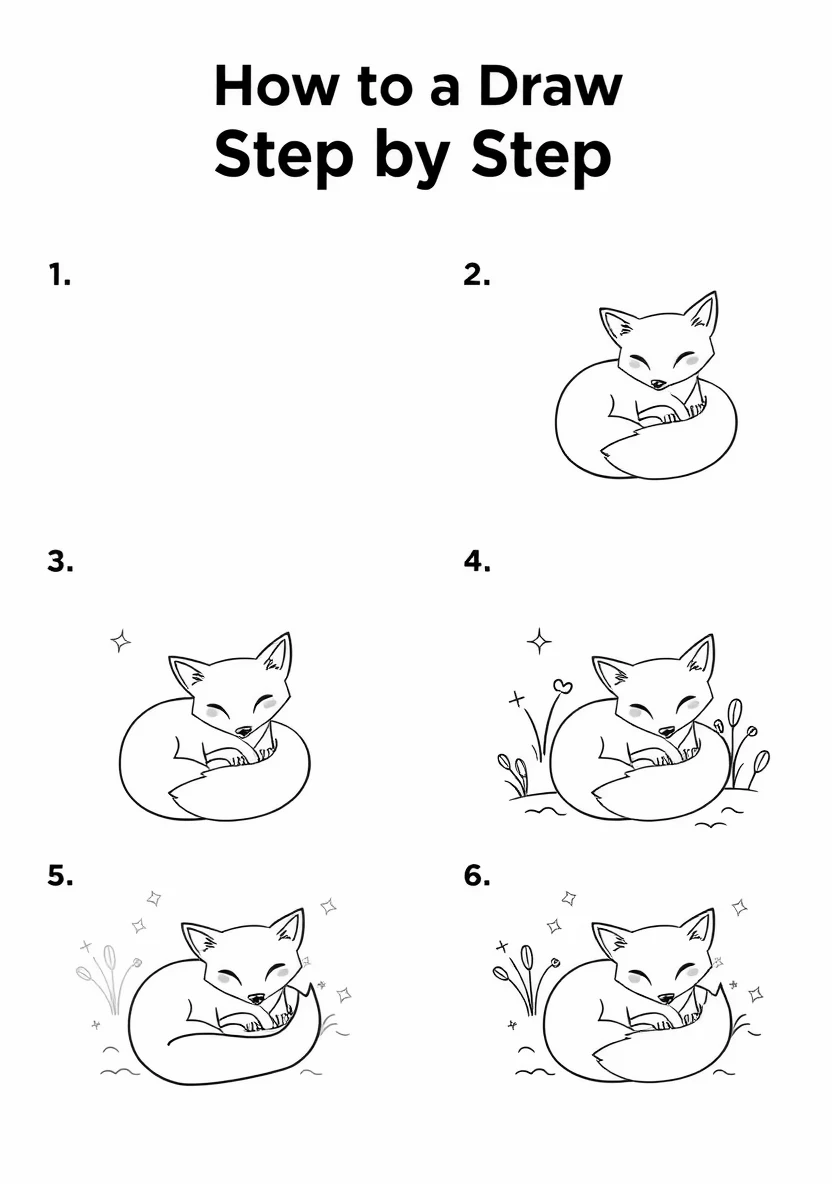 How to a Draw
Step by Step

1.

2.

3.

4.

5.

6.